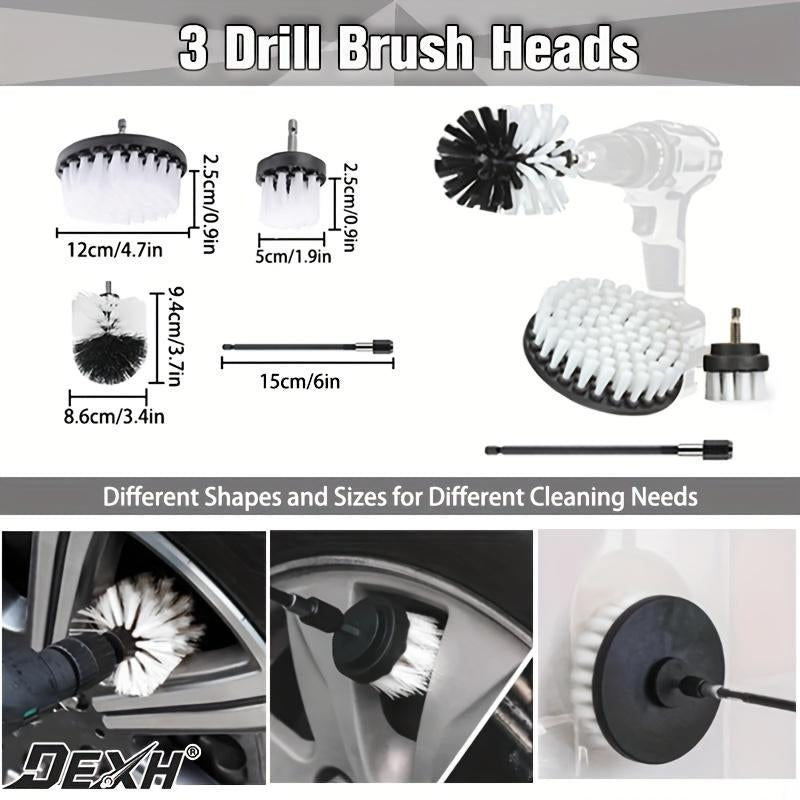 3 Drill Brush Heads

2.5cm/0.9in

12cm/4.7in

2.5cm/0.9in

5cm/1.9in

9.4cm/3.7in

8.6cm/3.4in

15cm/6in

Different Shapes and Sizes for Different Cleaning Needs

DEXH®